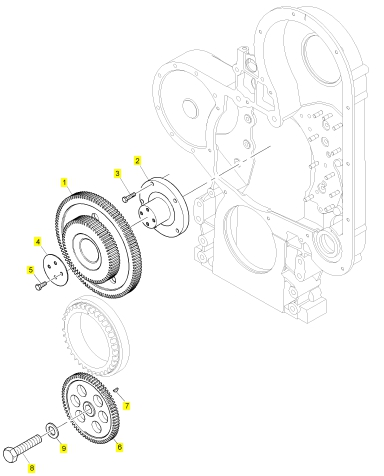 2
3
1
4
5
7
9
6
8