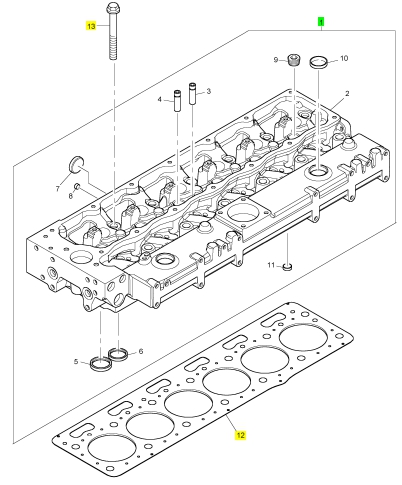 13
1
9
10
2
4
3
7
8
11
5
6
12