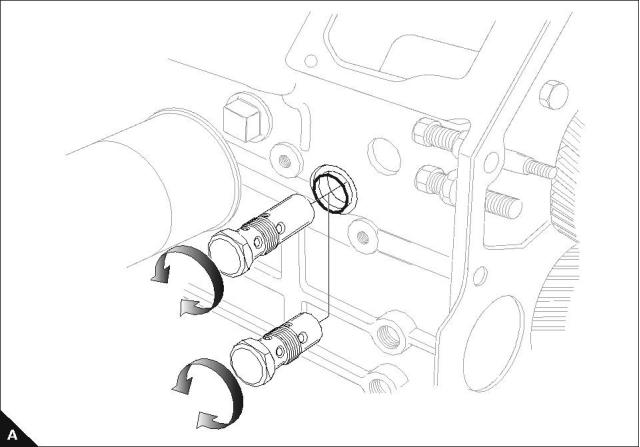 A