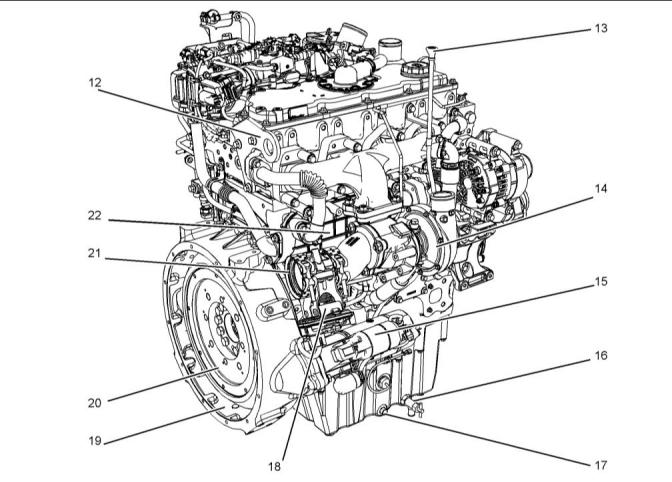 13
12
14
22
21
15
16
20
19
18
17