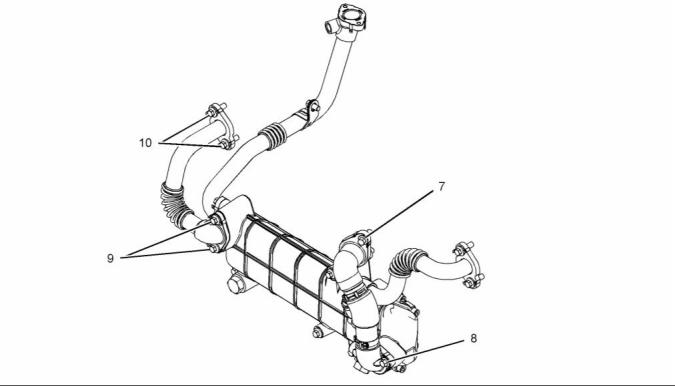 10

7

9

8